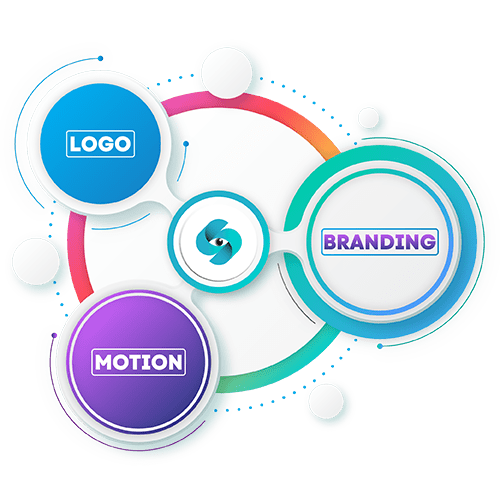 LOGO

BRANDING

MOTION